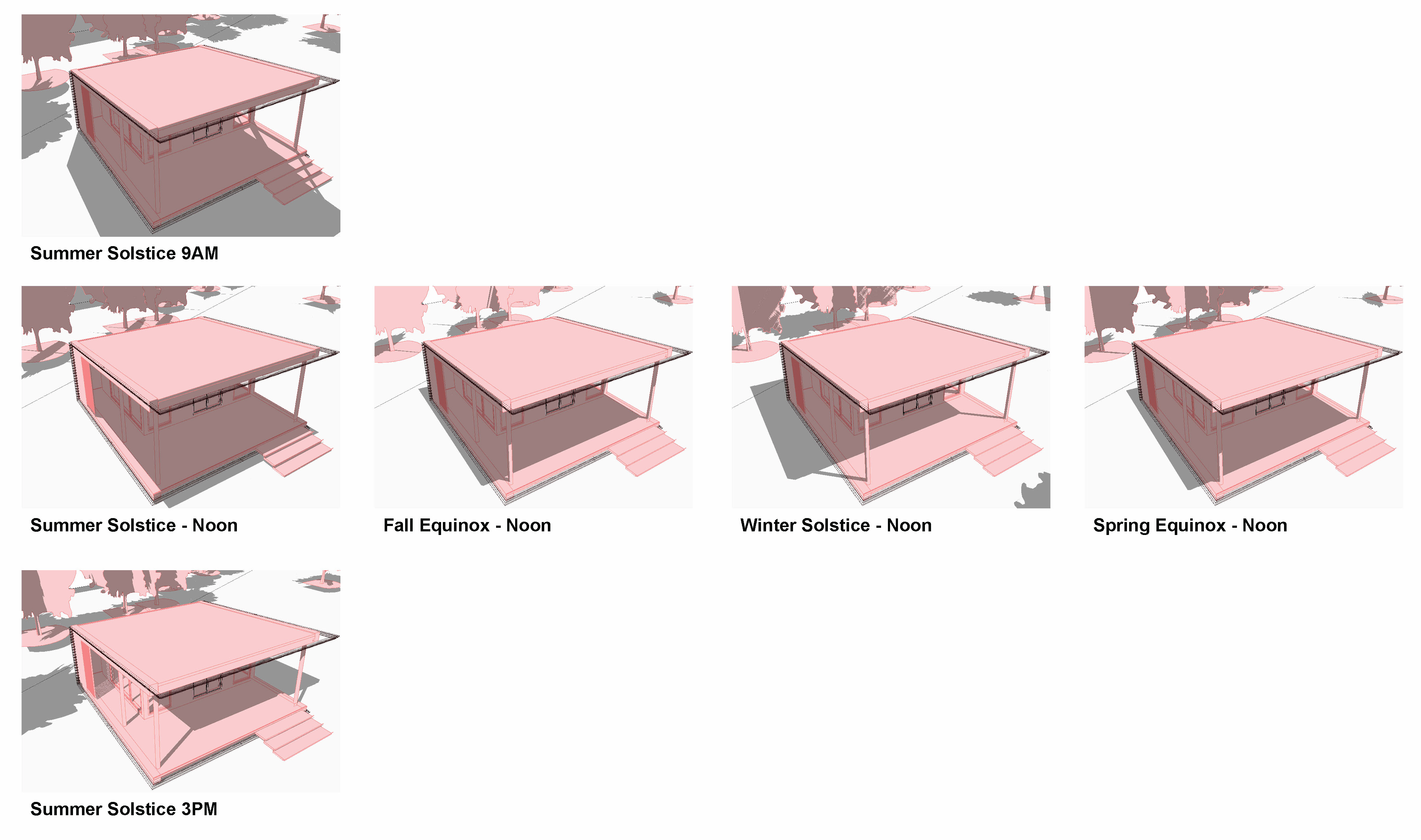 Summer Solstice 9AM

Summer Solstice - Noon

Fall Equinox - Noon

Winter Solstice - Noon

Spring Equinox - Noon

Summer Solstice 3PM