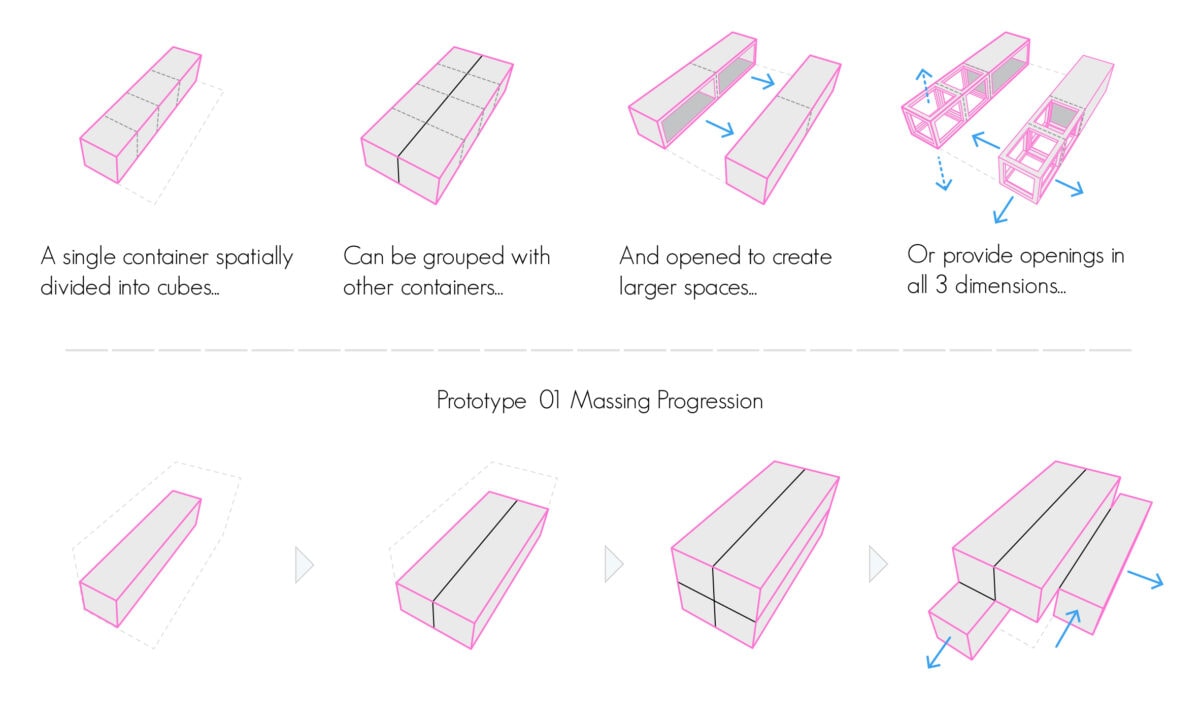 A single container spatially divided into cubes...

Can be grouped with other containers...

And opened to create larger spaces...

Or provide openings in all 3 dimensions...

Prototype 01 Massing Progression